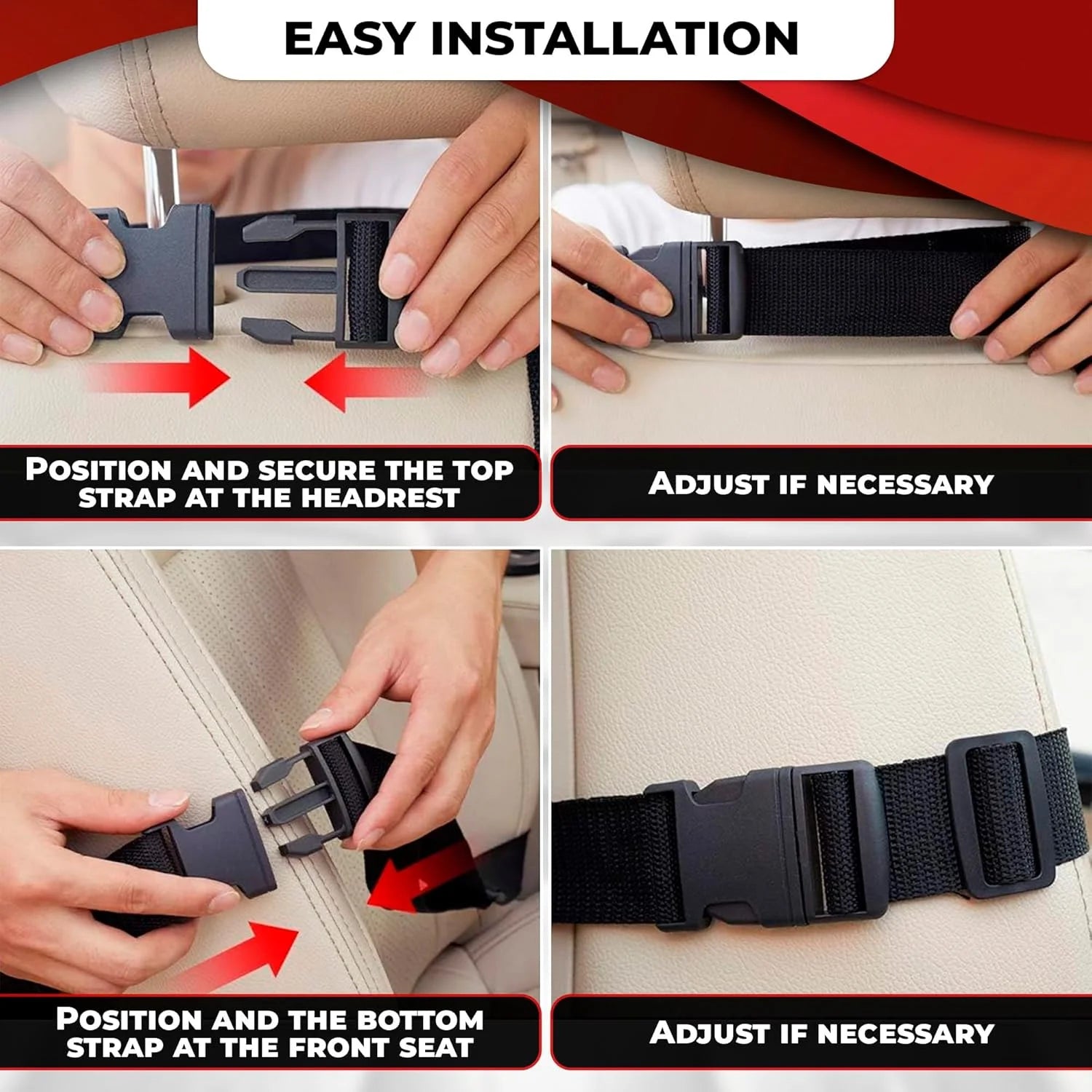 EASY INSTALLATION

POSITION AND SECURE THE TOP STRAP AT THE HEADREST

ADJUST IF NECESSARY

POSITION AND THE BOTTOM STRAP AT THE FRONT SEAT

ADJUST IF NECESSARY