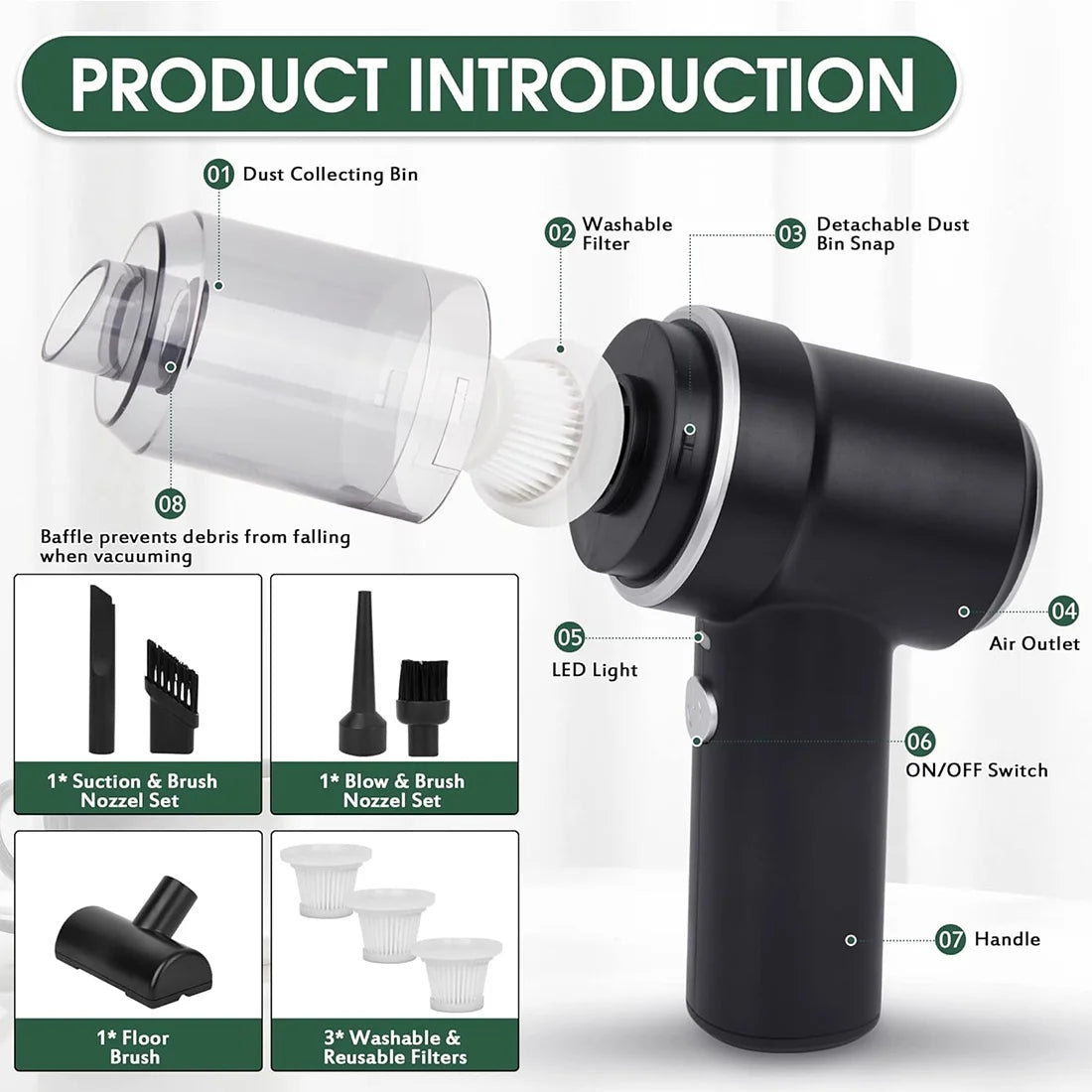 PRODUCT INTRODUCTION

01 Dust Collecting Bin

02 Washable Filter

03 Detachable Dust Bin Snap

08 Baffle prevents debris from falling when vacuuming

04 Air Outlet

05 LED Light

06 ON/OFF Switch

07 Handle

1* Suction & Brush Nozzel Set

1* Blow & Brush Nozzel Set

1* Floor Brush

3* Washable & Reusable Filters